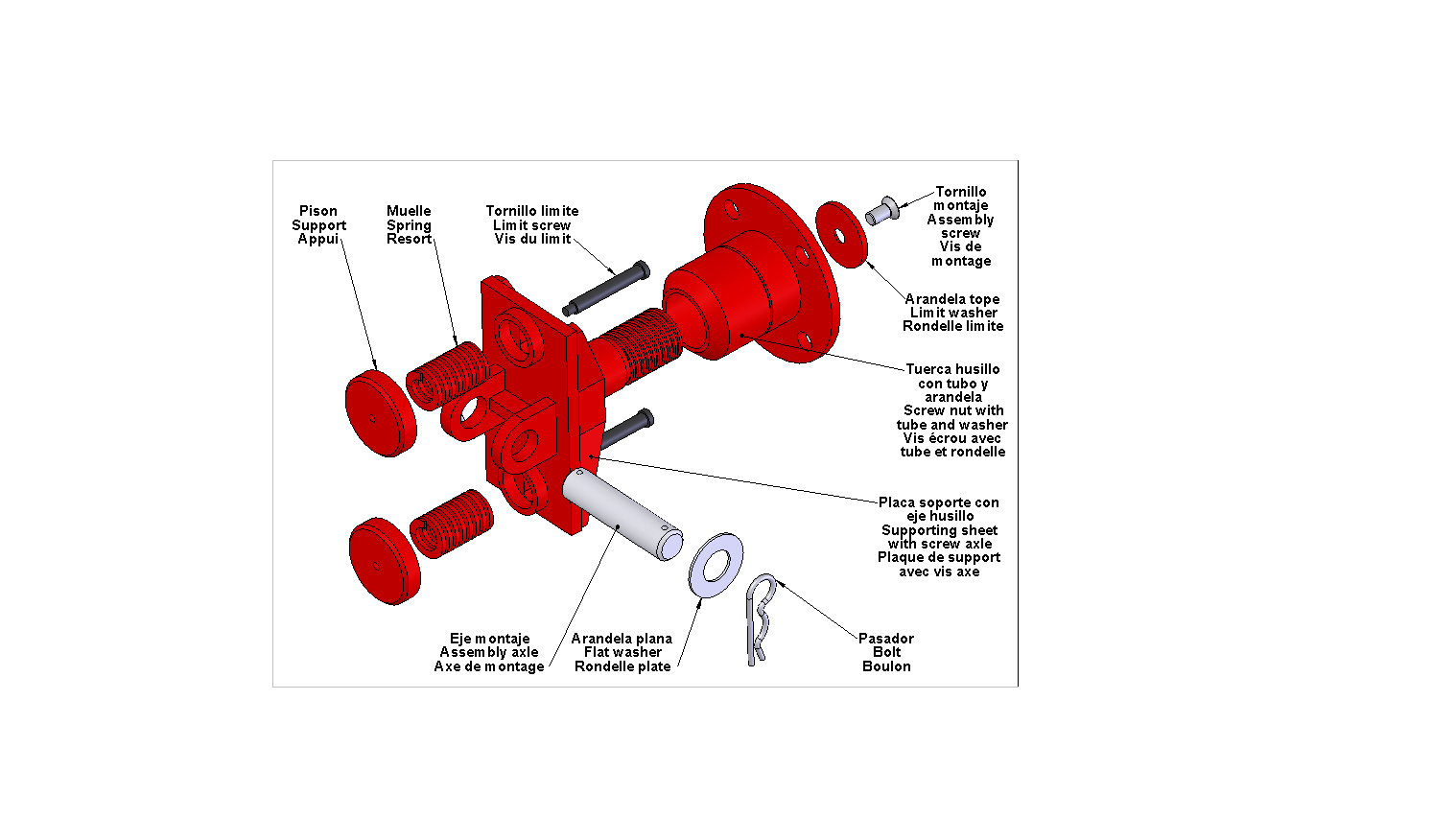 Pison
Support
Appui

Muelle
Spring
Resort

Tornillo limite
Limit screw
Vis du limit

Tornillo
montaje
Assembly
screw
Vis de
montage

Arandela tope
Limit washer
Rondelle limite

Tuerca husillo
con tubo y
arandela
Screw nut with
tube and washer
Vis écrou avec
tube et rondelle

Placa soporte con
eje husillo
Supporting sheet
with screw axle
Plaque de support
avec vis axe

Eje montaje
Assembly axle
Axe de montage

Arandela plana
Flat washer
Rondelle plate

Pasador
Bolt
Boulon